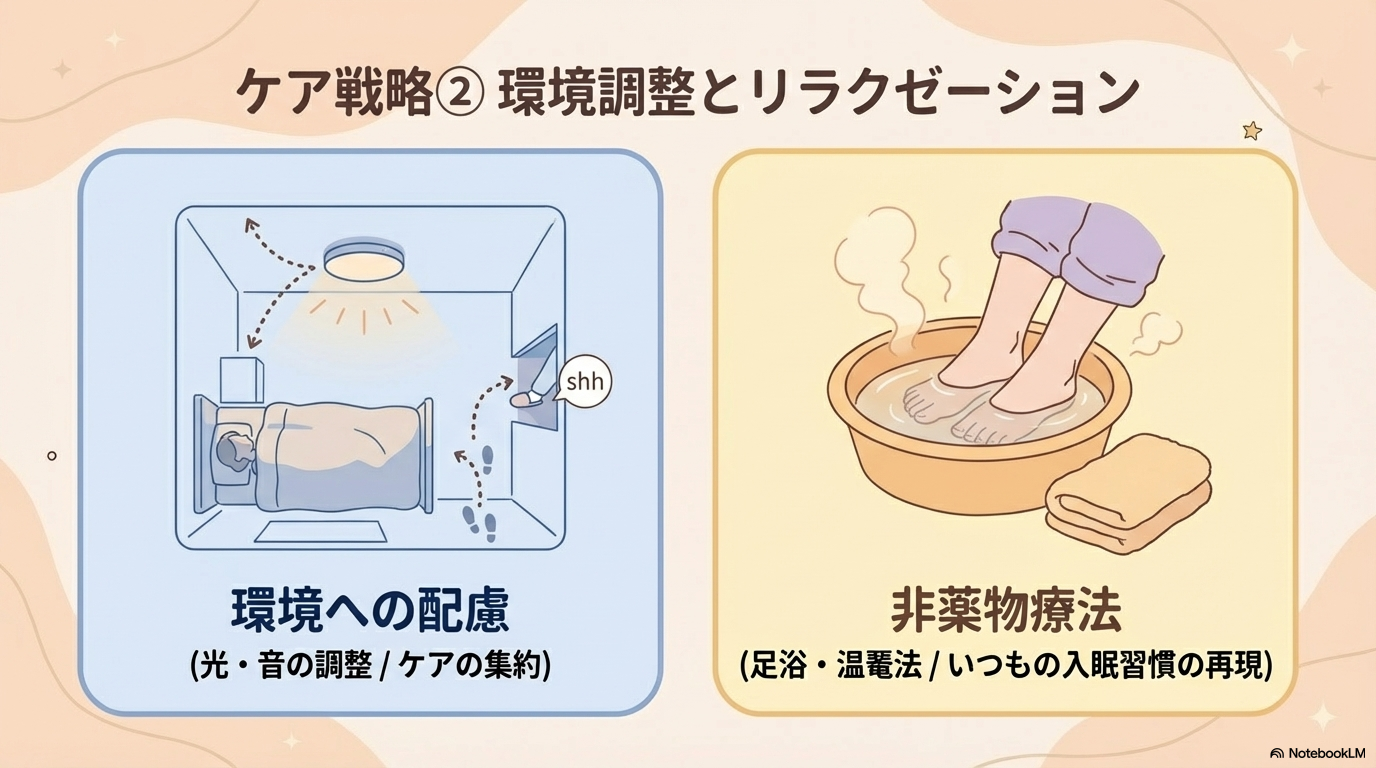 ケア戦略② 環境調整とリラクゼーション

shh

環境への配慮
(光・音の調整 / ケアの集約)

非薬物療法
(足浴・温罨法 / いつもの入眠習慣の再現)

NotebookLM