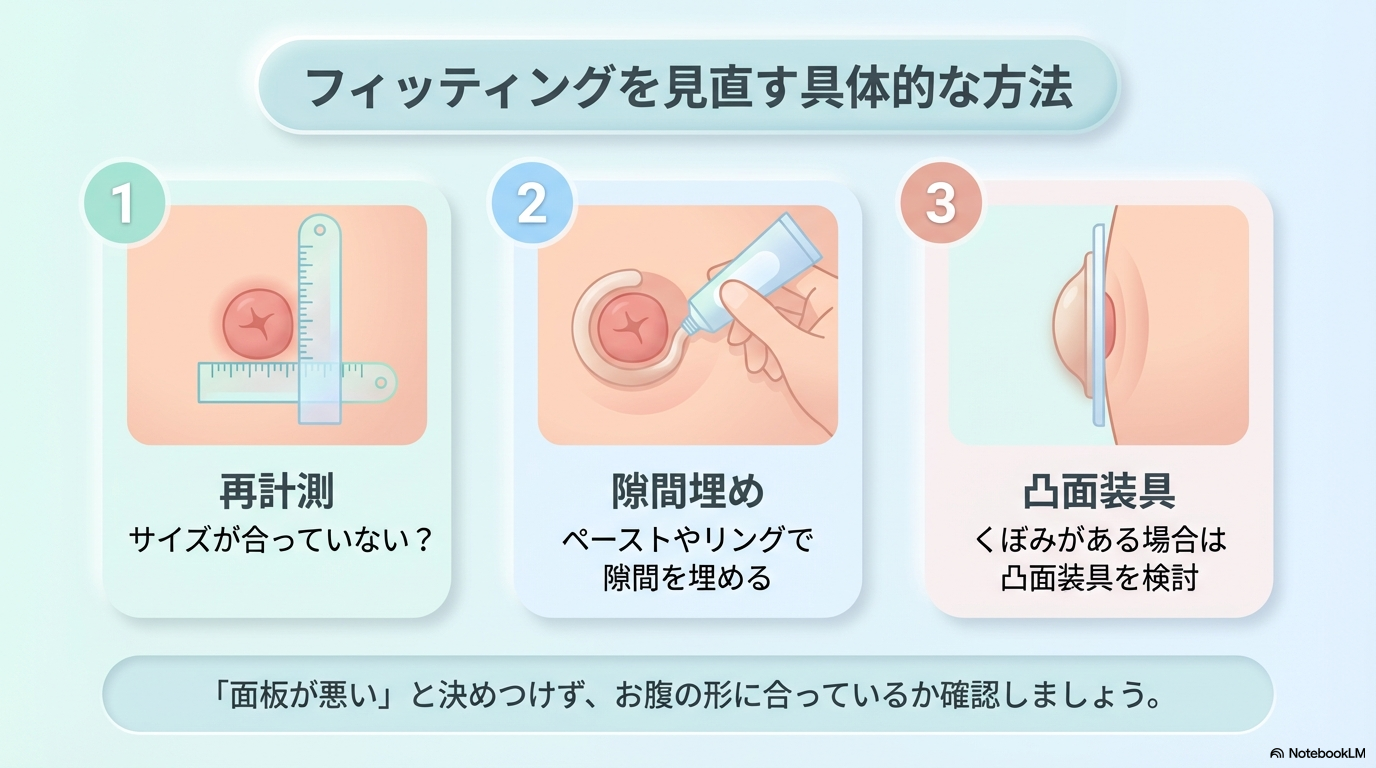 フィッティングを見直す具体的な方法

1

再計測

サイズが合っていない？

2

隙間埋め

ペーストやリングで隙間を埋める

3

凸面装具

くぼみがある場合は凸面装具を検討

「面板が悪い」と決めつけず、お腹の形に合っているか確認しましょう。

NotebookLM