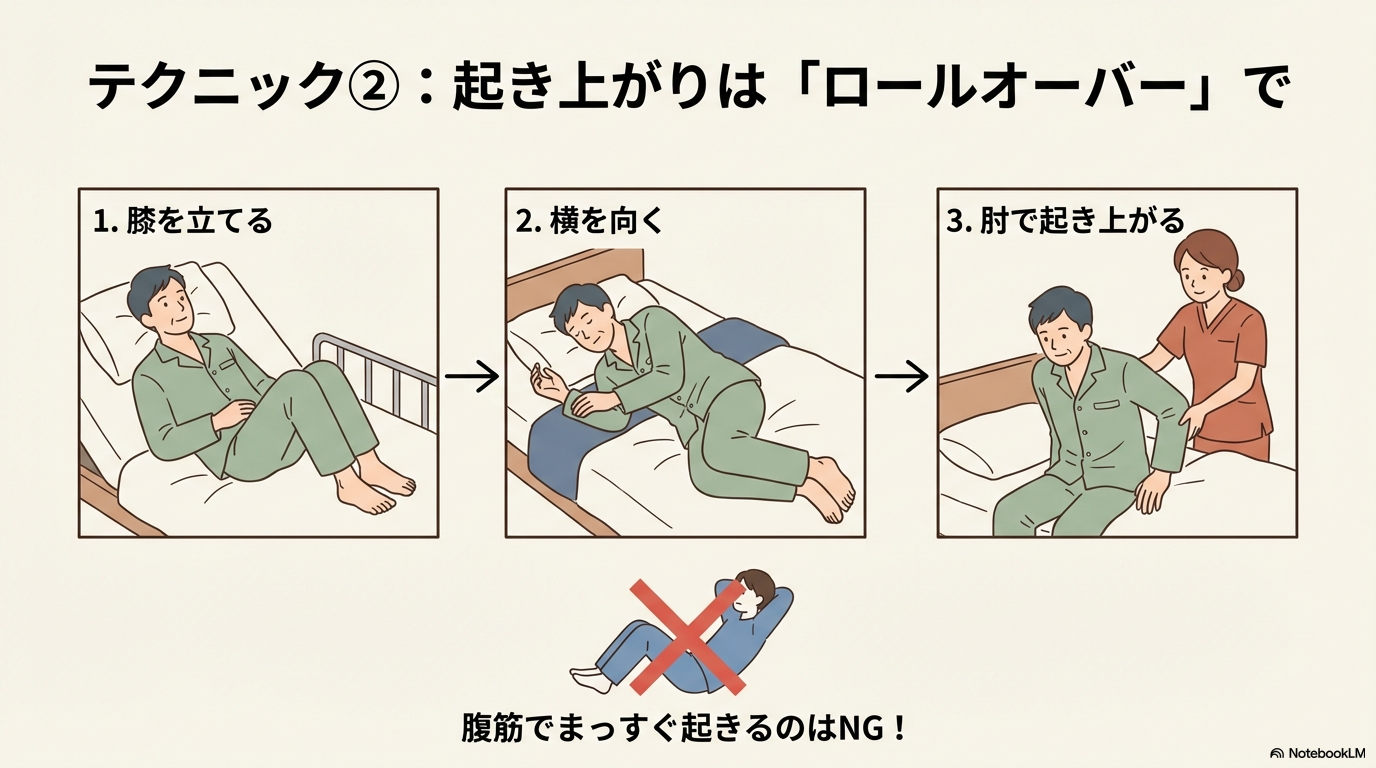 テクニック②：起き上がりは「ロールオーバー」で

1. 膝を立てる

2. 横を向く

3. 肘で起き上がる

腹筋でまっすぐ起きるのはNG！

NotebookLM