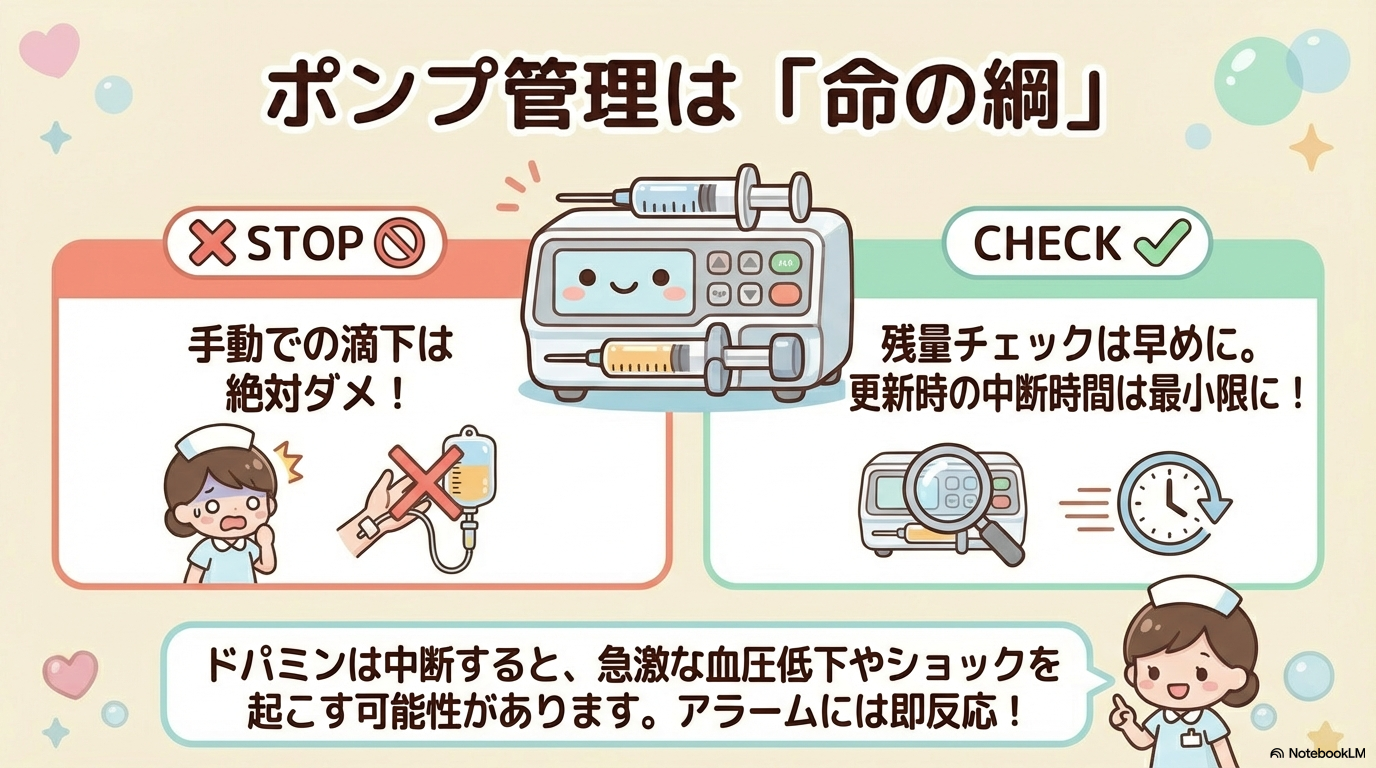 ポンプ管理は「命の綱」

STOP

手動での滴下は絶対ダメ！

CHECK

残量チェックは早めに。
更新時の中断時間は最小限に！

ドパミンは中断すると、急激な血圧低下やショックを起こす可能性があります。アラームには即反応！

NotebookLM