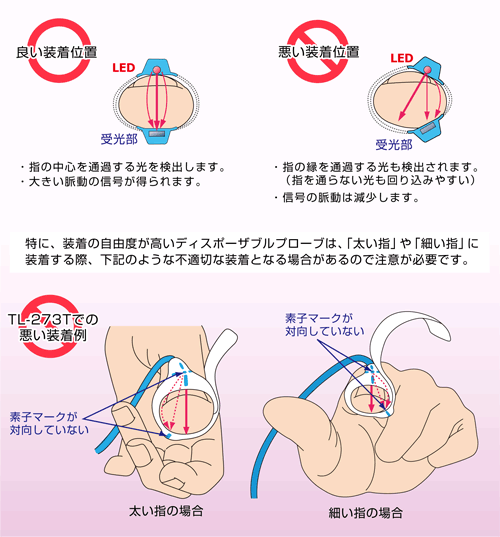 良い装着位置

LED

受光部

・指の中心を通過する光を検出します。
・大きい脈動の信号が得られます。

悪い装着位置

LED

受光部

・指の縁を通過する光も検出されます。
（指を通らない光も回り込みやすい）
・信号の脈動は減少します。

特に、装着の自由度が高いディスポーザブルプローブは、「太い指」や「細い指」に装着する際、下記のような不適切な装着となる場合があるので注意が必要です。

TL-273Tでの悪い装着例

素子マークが対向していない

太い指の場合

素子マークが対向していない

細い指の場合