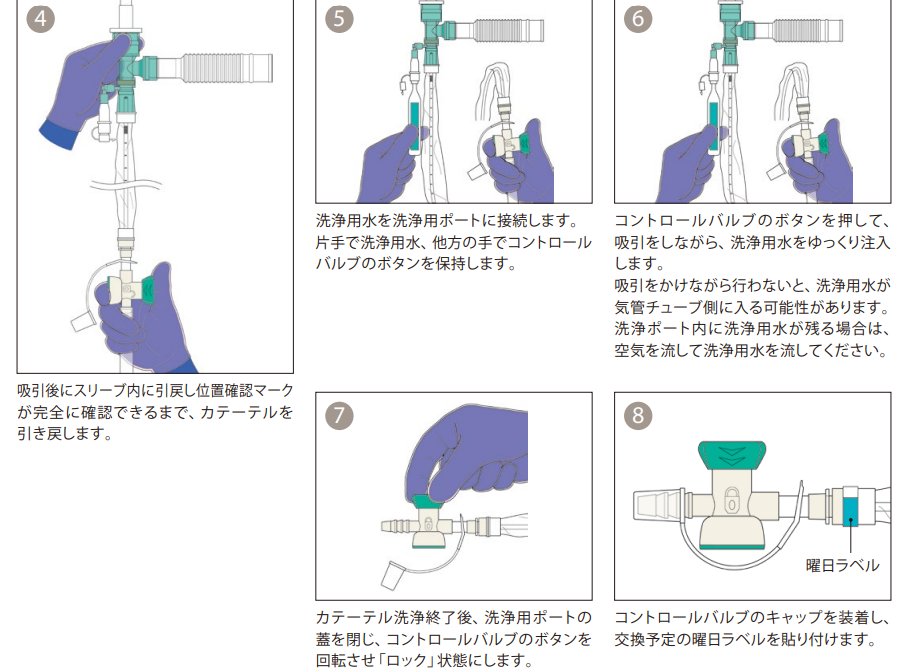 4

吸引後にスリーブ内に引戻し位置確認マークが完全に確認できるまで、カテーテルを引き戻します。

5

洗浄用水を洗浄用ポートに接続します。片手で洗浄用水、他方の手でコントロールバルブのボタンを保持します。

6

コントロールバルブのボタンを押して、吸引をしながら、洗浄用水をゆっくり注入します。
吸引をかけながら行わないと、洗浄用水が気管チューブ側に入る可能性があります。洗浄ポート内に洗浄用水が残る場合は、空気を流して洗浄用水を流してください。

7

カテーテル洗浄終了後、洗浄用ポートの蓋を閉じ、コントロールバルブのボタンを回転させ「ロック」状態にします。

8

曜日ラベル

コントロールバルブのキャップを装着し、交換予定の曜日ラベルを貼り付けます。