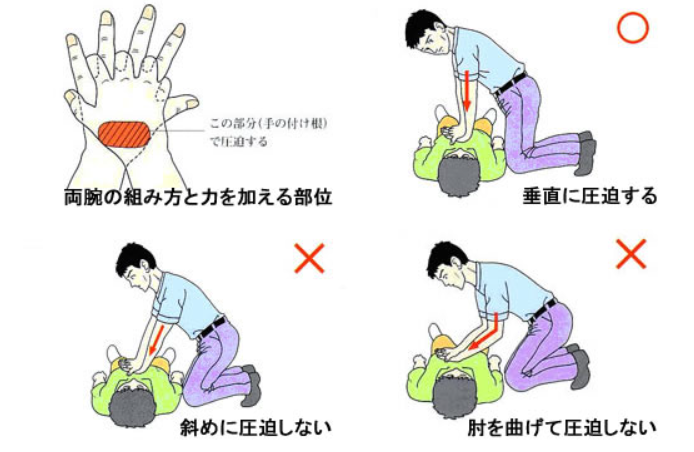 この部分(手の付け根)で圧迫する

両腕の組み方と力を加える部位

○

垂直に圧迫する

×

斜めに圧迫しない

×

肘を曲げて圧迫しない