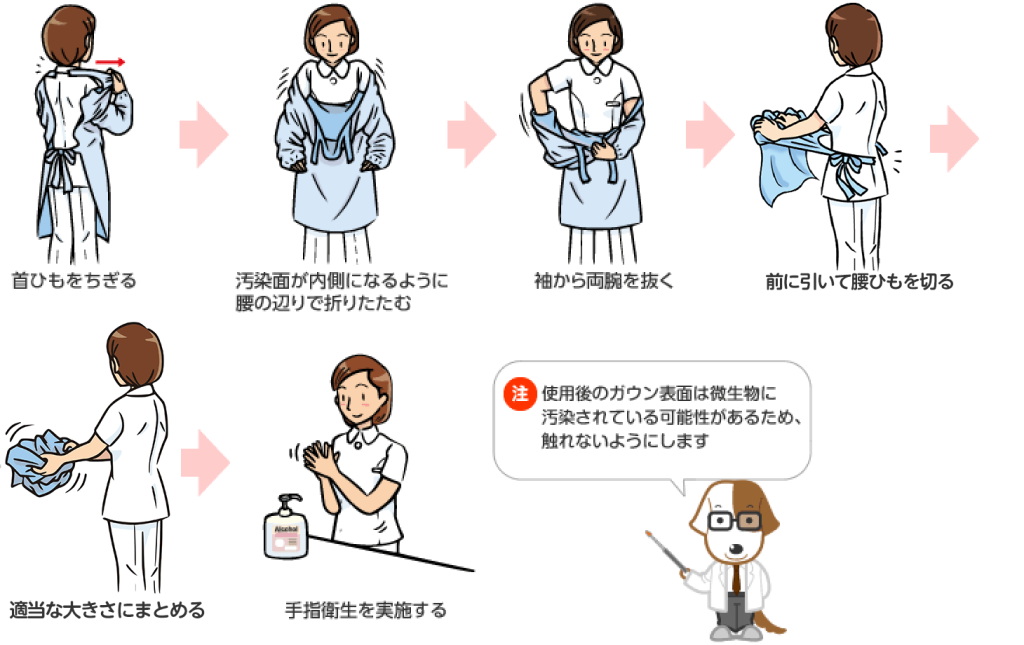 首ひもをちぎる

汚染面が内側になるように腰の辺りで折りたたむ

袖から両腕を抜く

前に引いて腰ひもを切る

適当な大きさにまとめる

Alcohol

手指衛生を実施する

注 使用後のガウン表面は微生物に汚染されている可能性があるため、触れないようにします